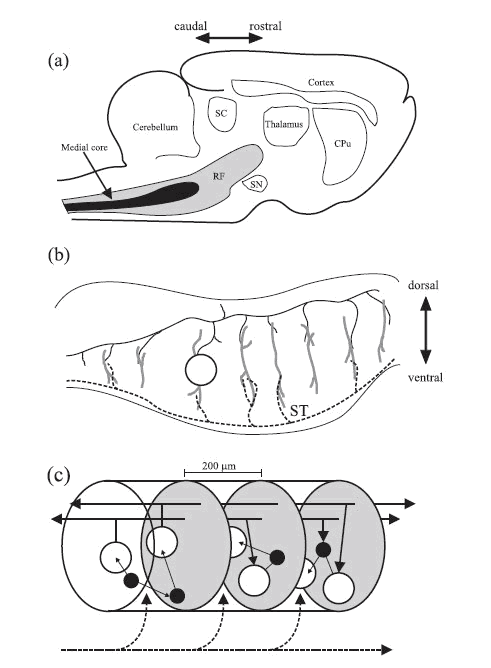 caudal rostral

(a)

Cortex

SC

Cerebellum

Thalamus

CPu

Medial core

RF

SN

(b)

dorsal

ventral

ST

(c)

200 μm