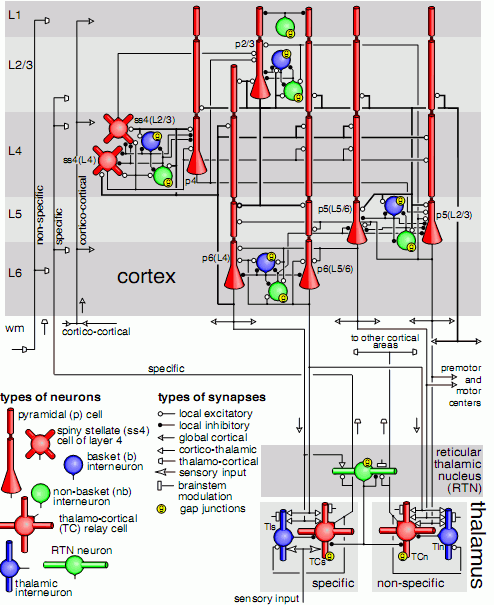 L1

L2/3

L4

L5

L6

wm

non-specific

specific

cortico-cortical

p2/3

ss4(L2/3)

ss4(L4)

p4

p5(L5/6)

p5(L2/3)

p6(L4)

p6(L5/6)

cortex

cortico-cortical

to other cortical areas

specific

premotor and motor centers

types of neurons

pyramidal (p) cell

spiny stellate (ss4) cell of layer 4

basket (b) interneuron

non-basket (nb) interneuron

thalamo-cortical (TC) relay cell

RTN neuron

thalamic interneuron

types of synapses

local excitatory

local inhibitory

global cortical

cortico-thalamic

thalamo-cortical

sensory input

brainstem modulation

gap junctions

reticular thalamic nucleus (RTN)

thalamus

TIs

TCs

TCn

TIn

specific

non-specific

sensory input