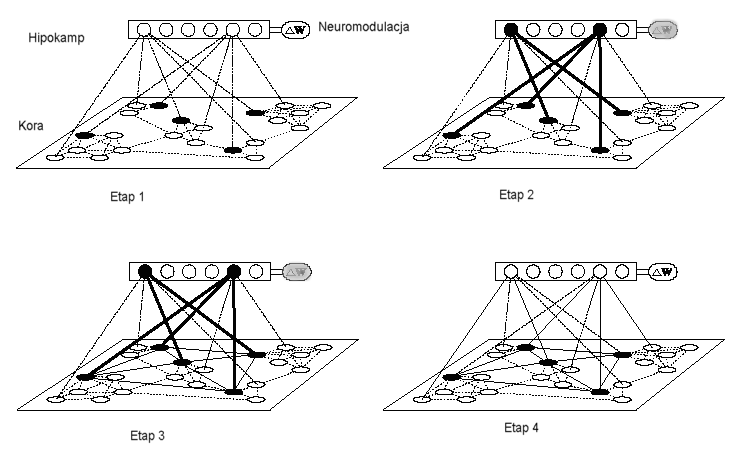 Hipokamp

$\Delta W$

Neuromodulacja

Kora

Etap 1

$\Delta W$

Etap 2

$\Delta W$

Etap 3

$\Delta W$

Etap 4